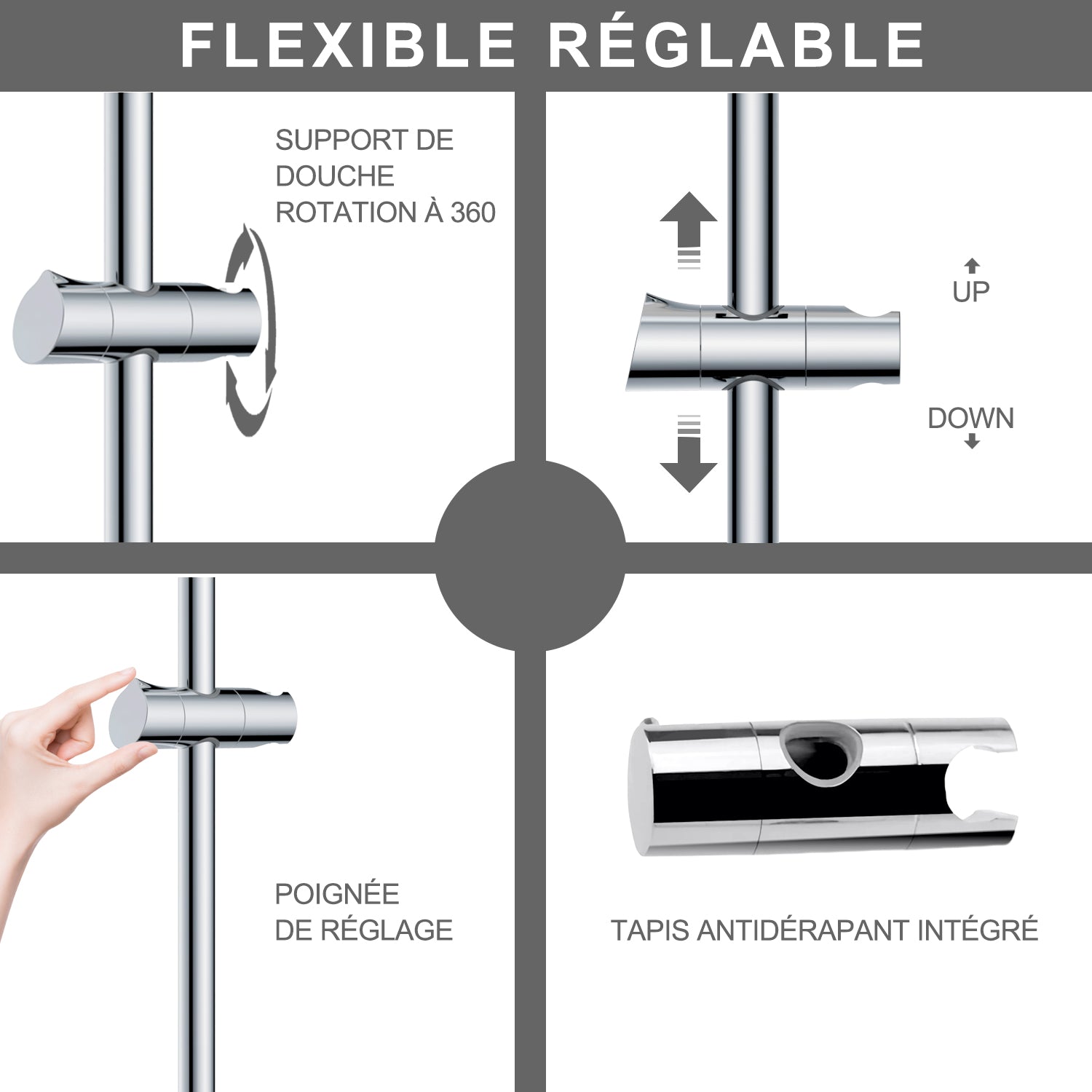 FLEXIBLE RÉGLABLE

SUPPORT DE DOUCHE ROTATION À 360

UP

DOWN

POIGNÉE DE RÉGLAGE

TAPIS ANTIDÉRAPANT INTÉGRÉ