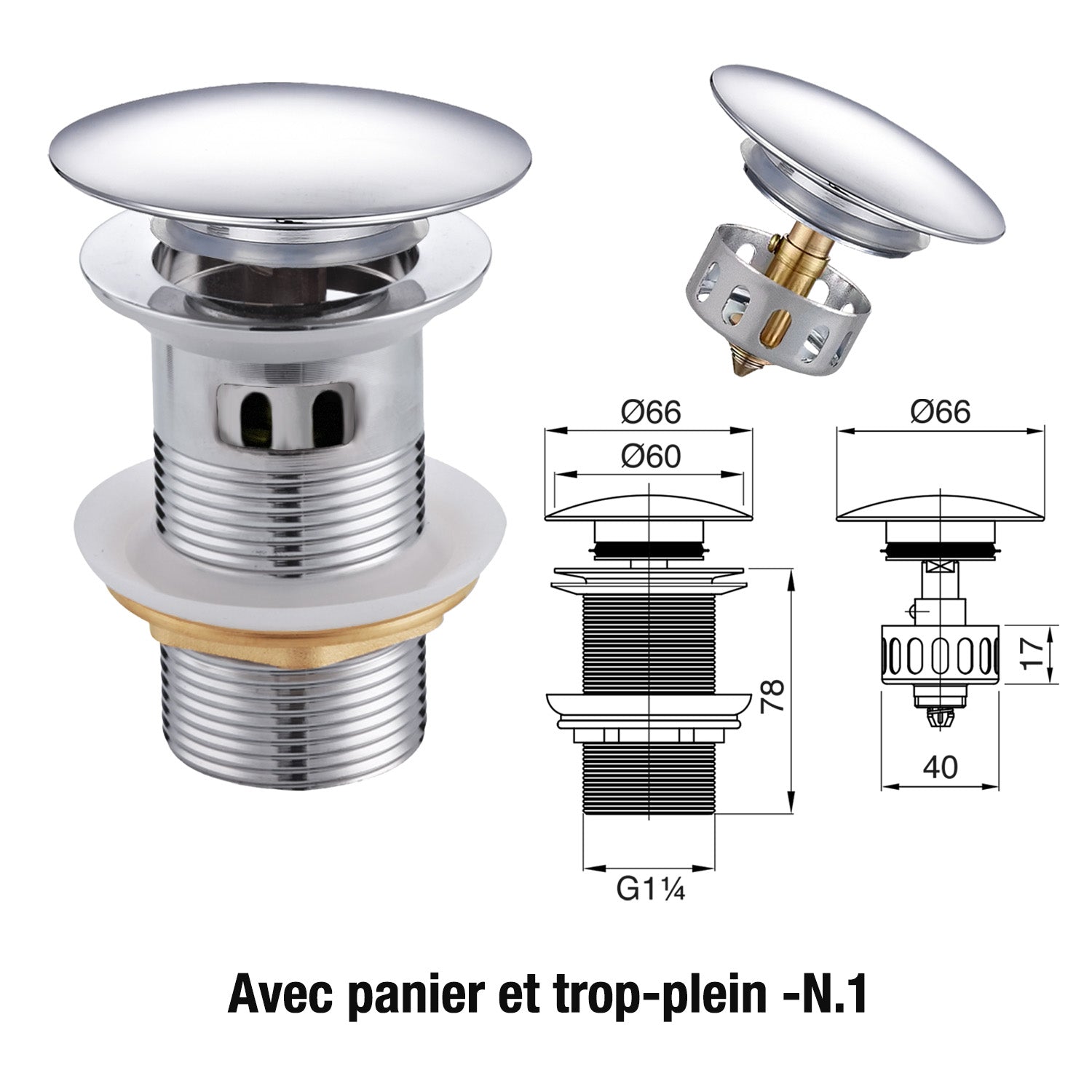 Ø66

Ø60

78

G1¼

Ø66

17

40

Avec panier et trop-plein -N.1