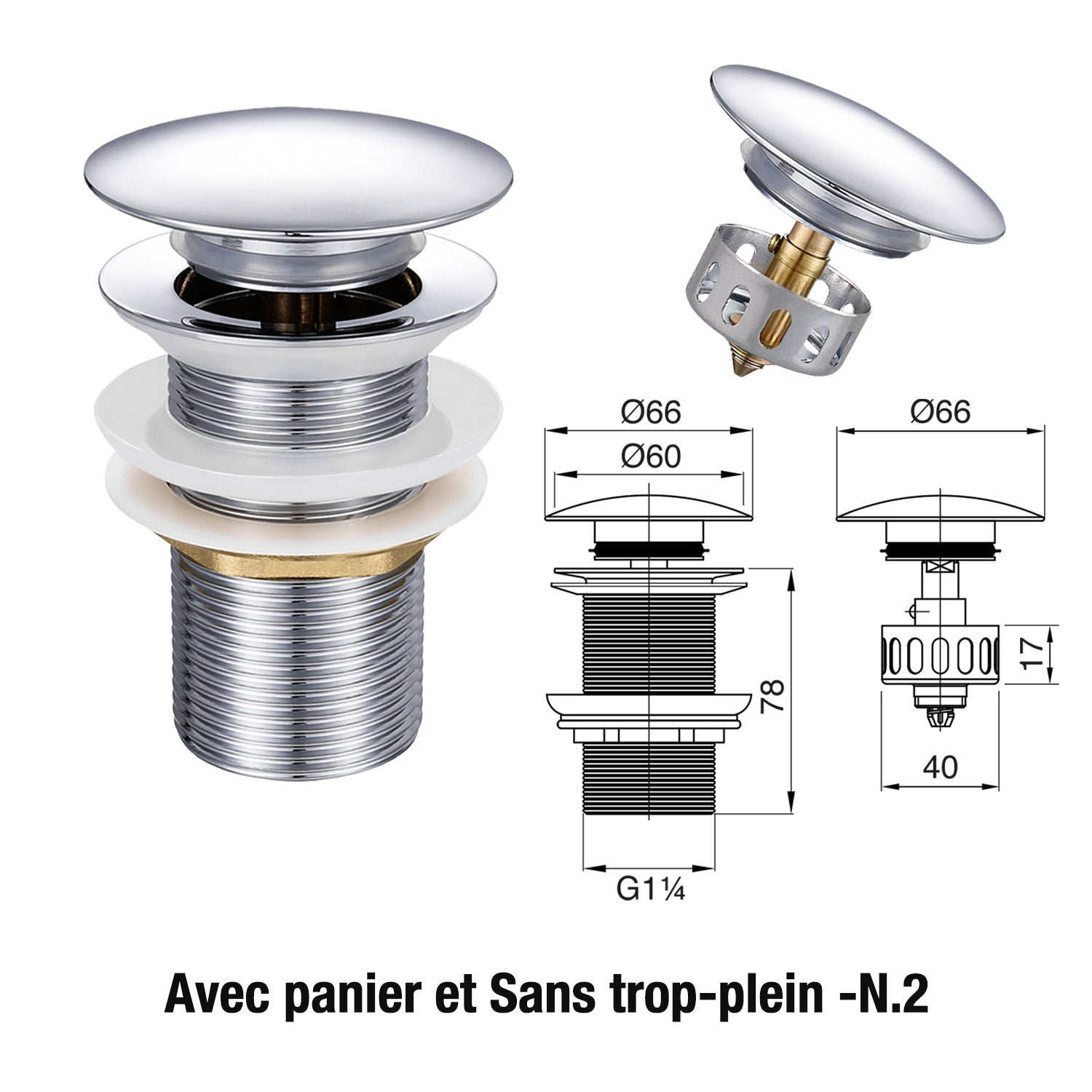 Ø66

Ø60

78

G1¼

Ø66

17

40

Avec panier et Sans trop-plein -N.2