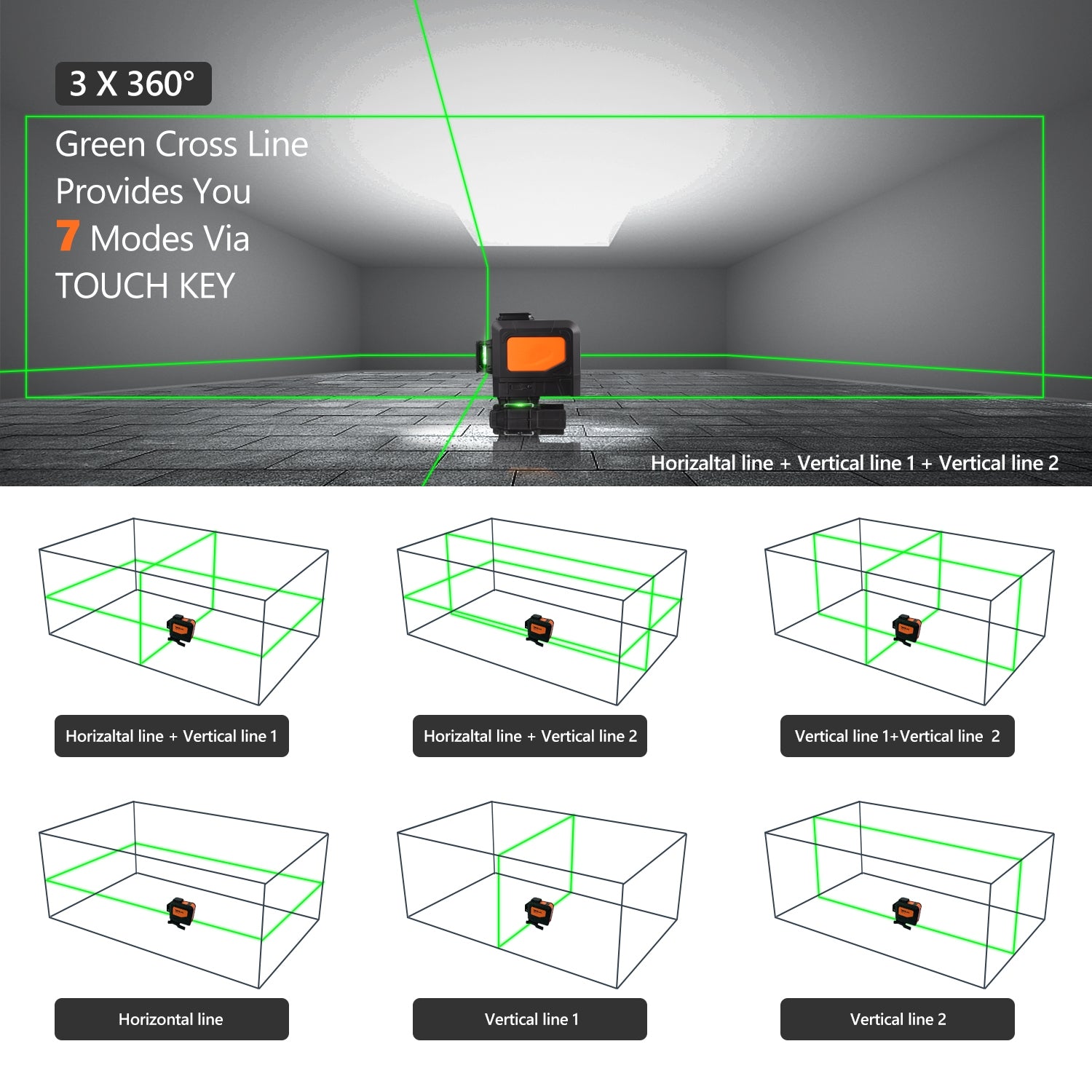 3 X 360°

Green Cross Line Provides You 7 Modes Via TOUCH KEY

Horizaltal line + Vertical line 1 + Vertical line 2

Horizaltal line + Vertical line 1

Horizaltal line + Vertical line 2

Vertical line 1+Vertical line 2

Horizontal line

Vertical line 1

Vertical line 2